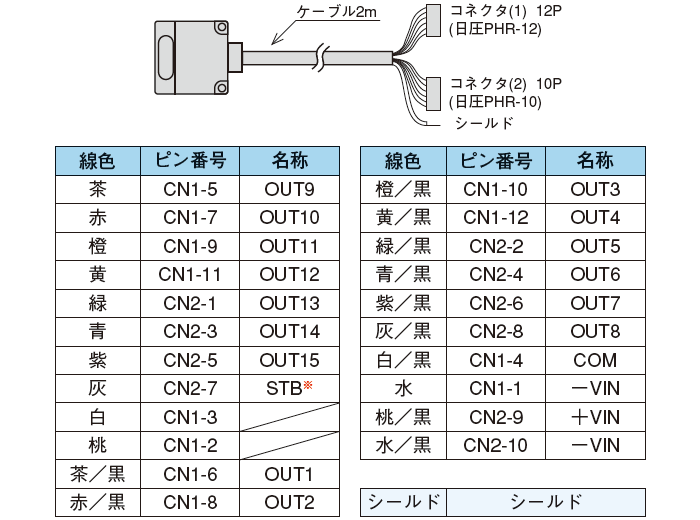 ケーブル2m
コネクタ(1) 12P
(日圧PHR-12)
コネクタ(2) 10P
(日圧PHR-10)
シールド

| 線色 | ピン番号 | 名称 |
|---|---|---|
| 茶 | CN1-5 | OUT9 |
| 赤 | CN1-7 | OUT10 |
| 橙 | CN1-9 | OUT11 |
| 黄 | CN1-11 | OUT12 |
| 緑 | CN2-1 | OUT13 |
| 青 | CN2-3 | OUT14 |
| 紫 | CN2-5 | OUT15 |
| 灰 | CN2-7 | STB※ |
| 白 | CN1-3 | |
| 桃 | CN1-2 | |
| 茶／黒 | CN1-6 | OUT1 |
| 赤／黒 | CN1-8 | OUT2 |

| 線色 | ピン番号 | 名称 |
|---|---|---|
| 橙／黒 | CN1-10 | OUT3 |
| 黄／黒 | CN1-12 | OUT4 |
| 緑／黒 | CN2-2 | OUT5 |
| 青／黒 | CN2-4 | OUT6 |
| 紫／黒 | CN2-6 | OUT7 |
| 灰／黒 | CN2-8 | OUT8 |
| 白／黒 | CN1-4 | COM |
| 水 | CN1-1 | －VIN |
| 桃／黒 | CN2-9 | ＋VIN |
| 水／黒 | CN2-10 | －VIN |

| シールド | シールド |
|---|---|